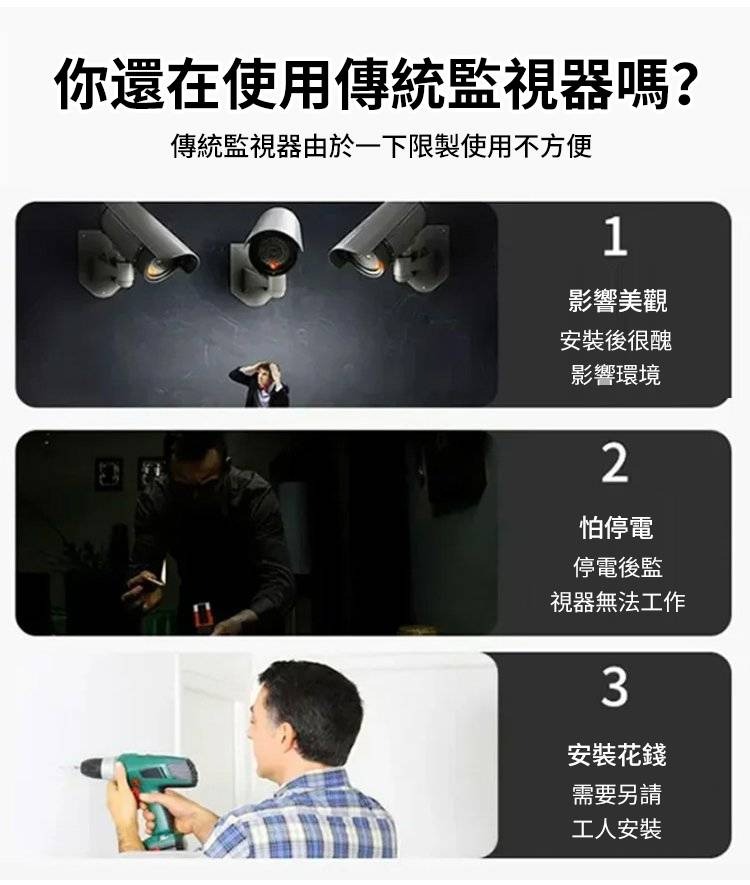 你還在使用傳統監視器嗎?

傳統監視器由於一下限製使用不方便

1

影響美觀

安裝後很醜
影響環境

2

怕停電

停電後監
視器無法工作

3

安裝花錢

需要另請
工人安裝